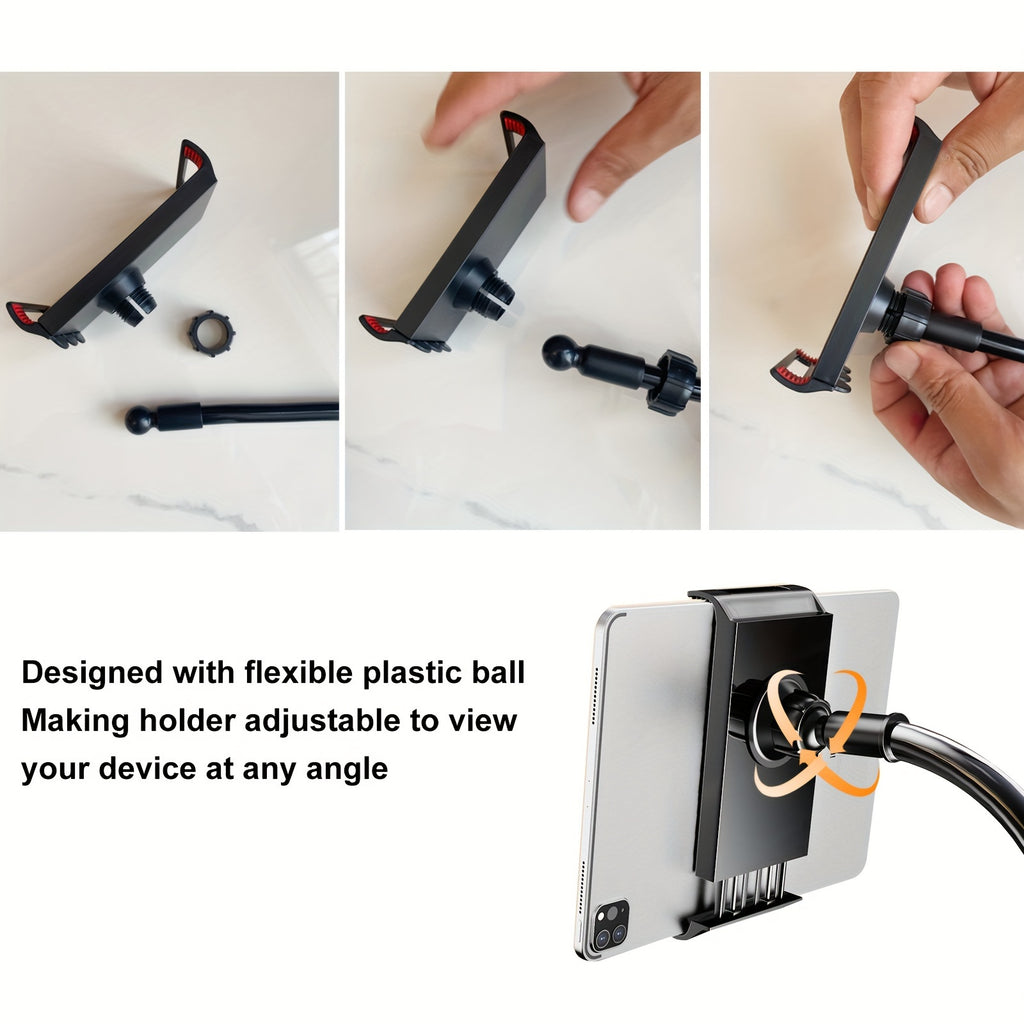 Designed with flexible plastic ball
Making holder adjustable to view
your device at any angle